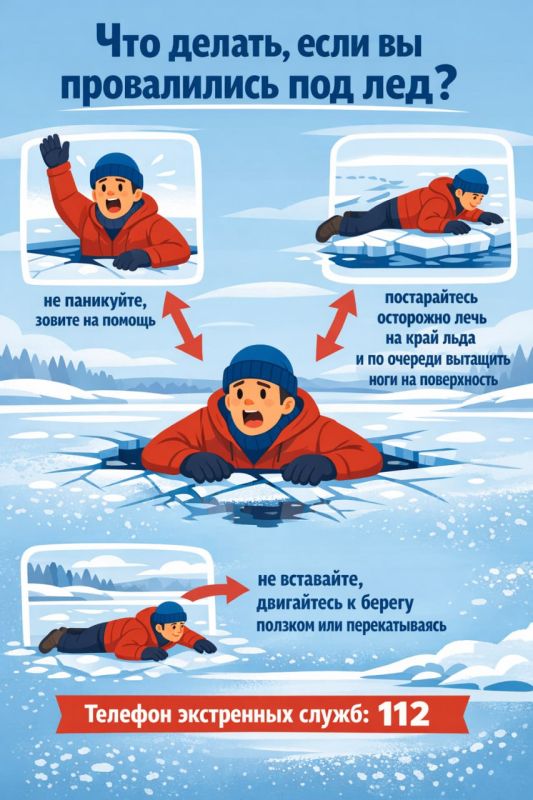 Что делать, если вы провалились под лед?

не паникуйте, зовите на помощь

постарайтесь осторожно лечь на край льда и по очереди вытащить ноги на поверхность

не вставайте, двигайтесь к берегу ползком или перекатываясь

Телефон экстренных служб: 112